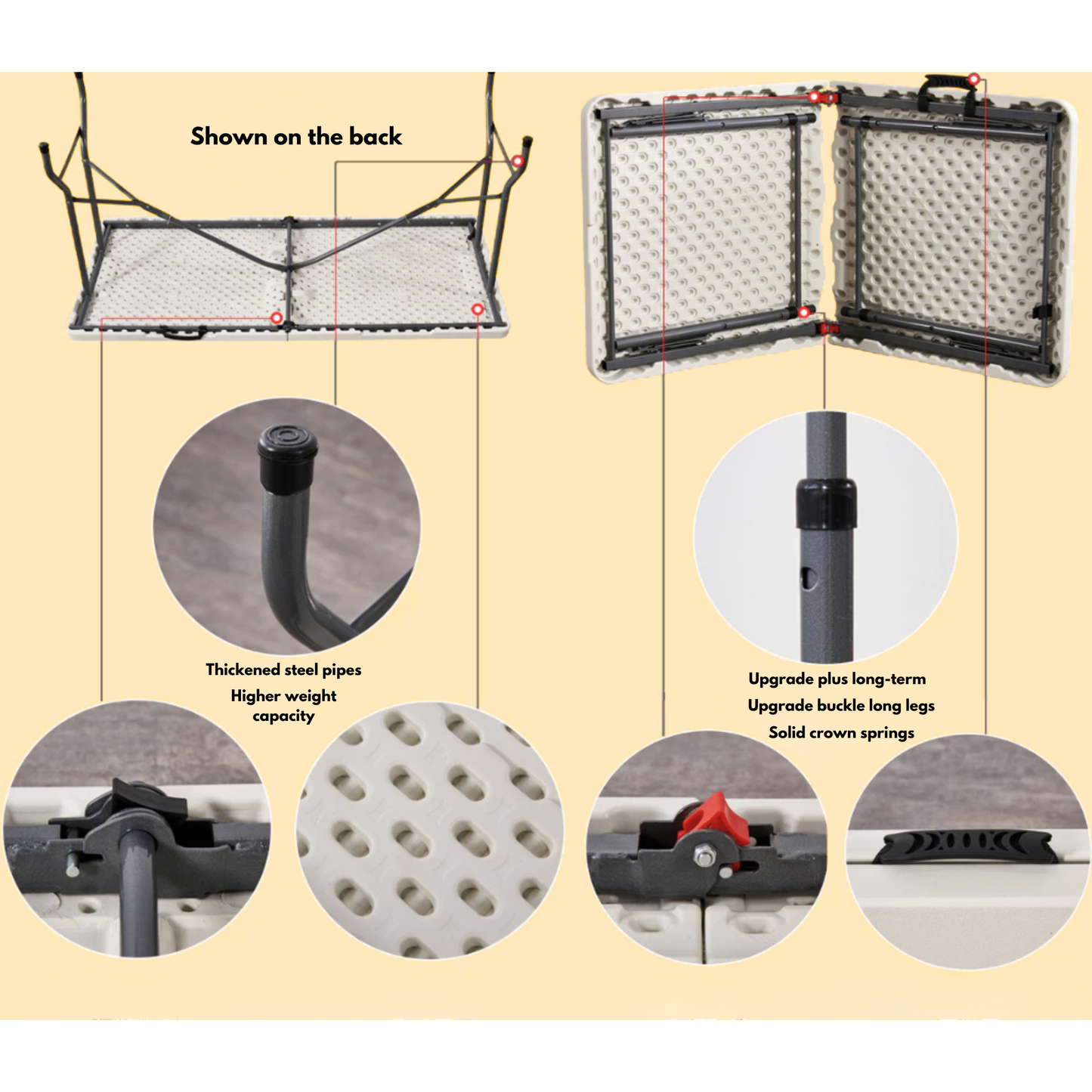 Shown on the back

Thickened steel pipes
Higher weight capacity

Upgrade plus long-term
Upgrade buckle long legs
Solid crown springs