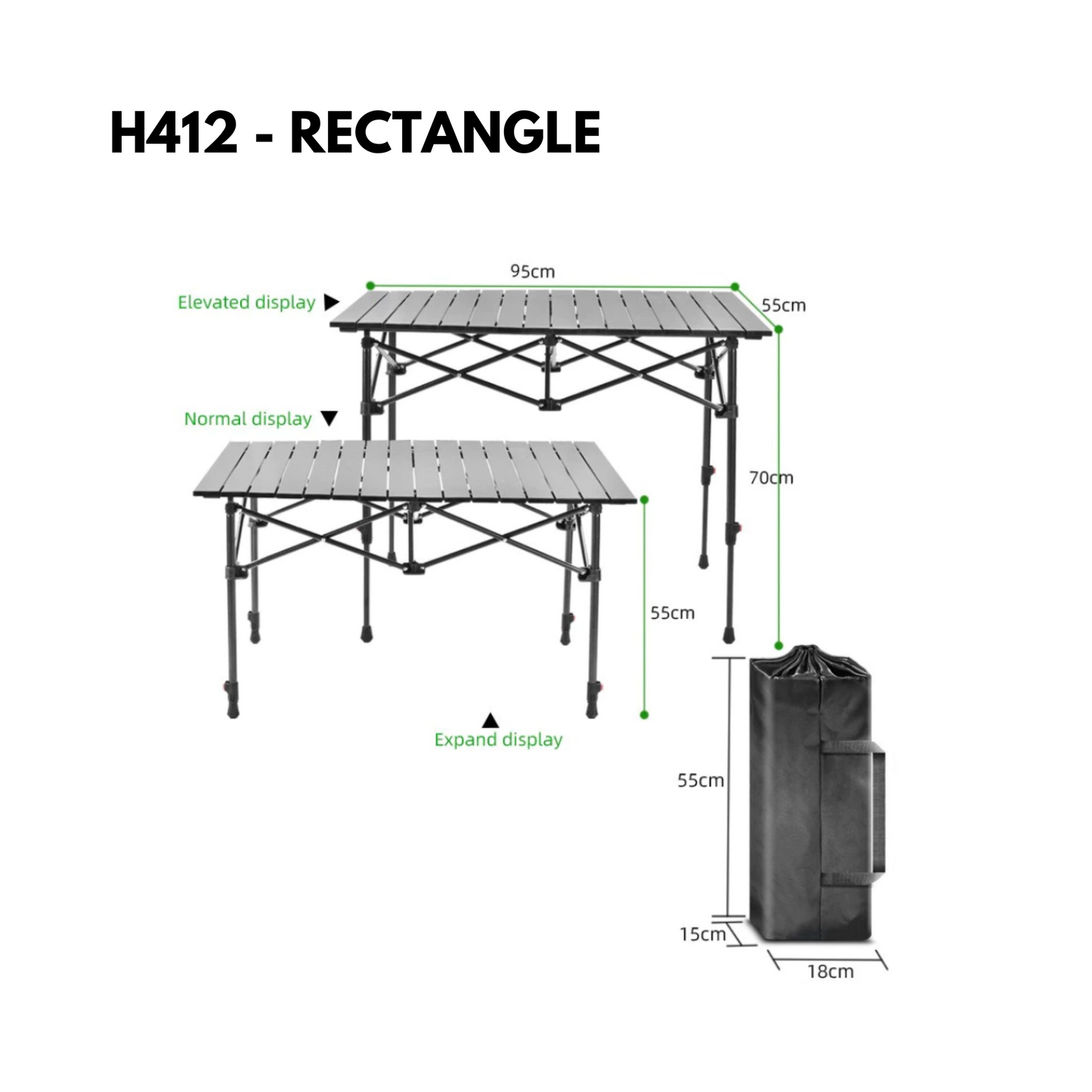 H412 - RECTANGLE

95cm

Elevated display ▶

55cm

Normal display ▼

70cm

55cm

▲

Expand display

55cm

15cm

18cm