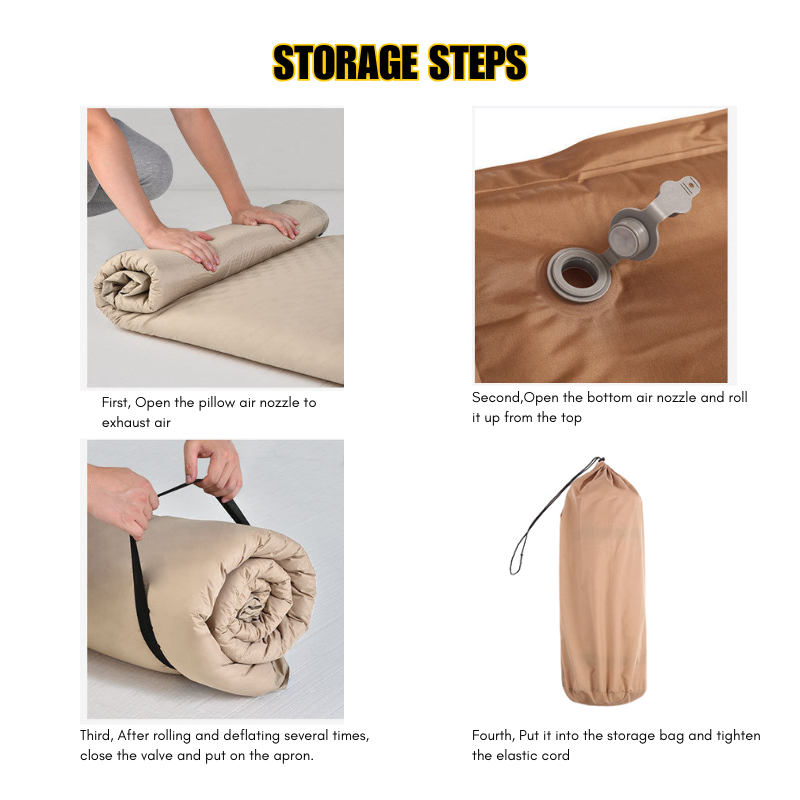 STORAGE STEPS

First, Open the pillow air nozzle to exhaust air

Second,Open the bottom air nozzle and roll it up from the top

Third, After rolling and deflating several times, close the valve and put on the apron.

Fourth, Put it into the storage bag and tighten the elastic cord