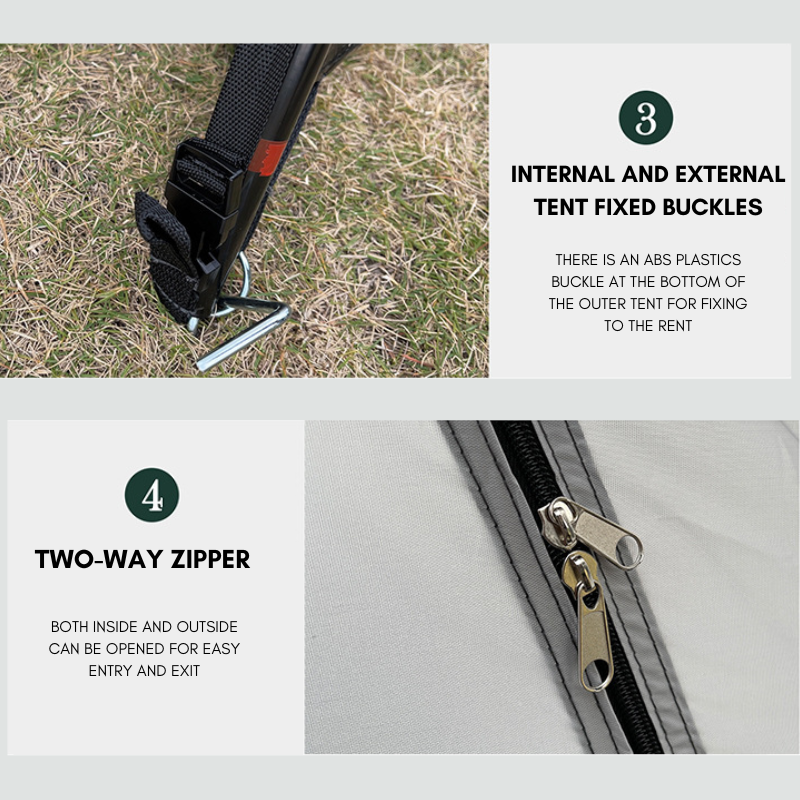 3

INTERNAL AND EXTERNAL TENT FIXED BUCKLES

THERE IS AN ABS PLASTICS BUCKLE AT THE BOTTOM OF THE OUTER TENT FOR FIXING TO THE RENT

4

TWO-WAY ZIPPER

BOTH INSIDE AND OUTSIDE CAN BE OPENED FOR EASY ENTRY AND EXIT