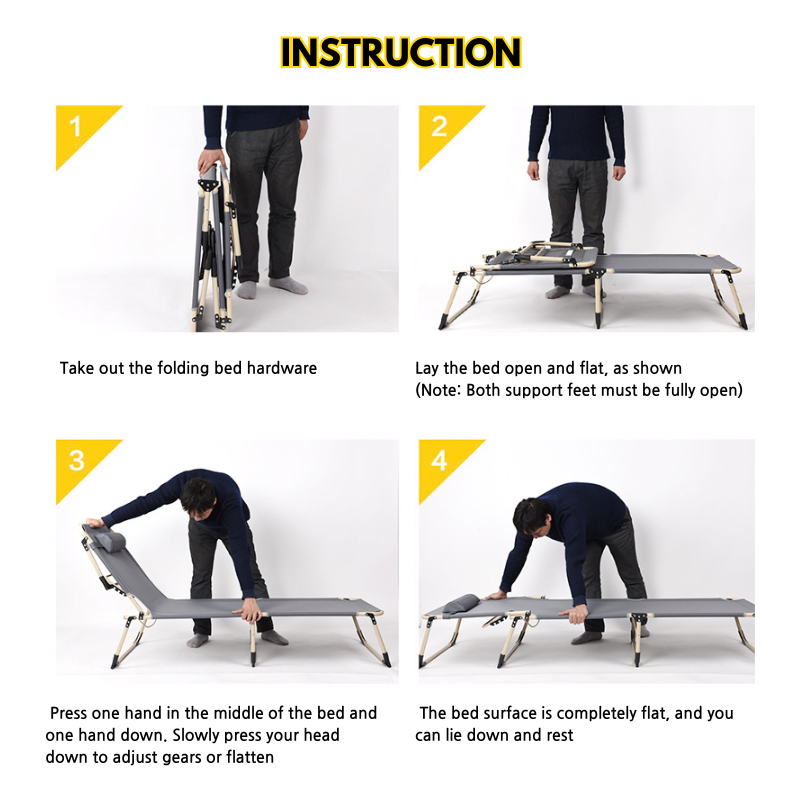 INSTRUCTION

1

Take out the folding bed hardware

2

Lay the bed open and flat, as shown
(Note: Both support feet must be fully open)

3

Press one hand in the middle of the bed and one hand down. Slowly press your head down to adjust gears or flatten

4

The bed surface is completely flat, and you can lie down and rest