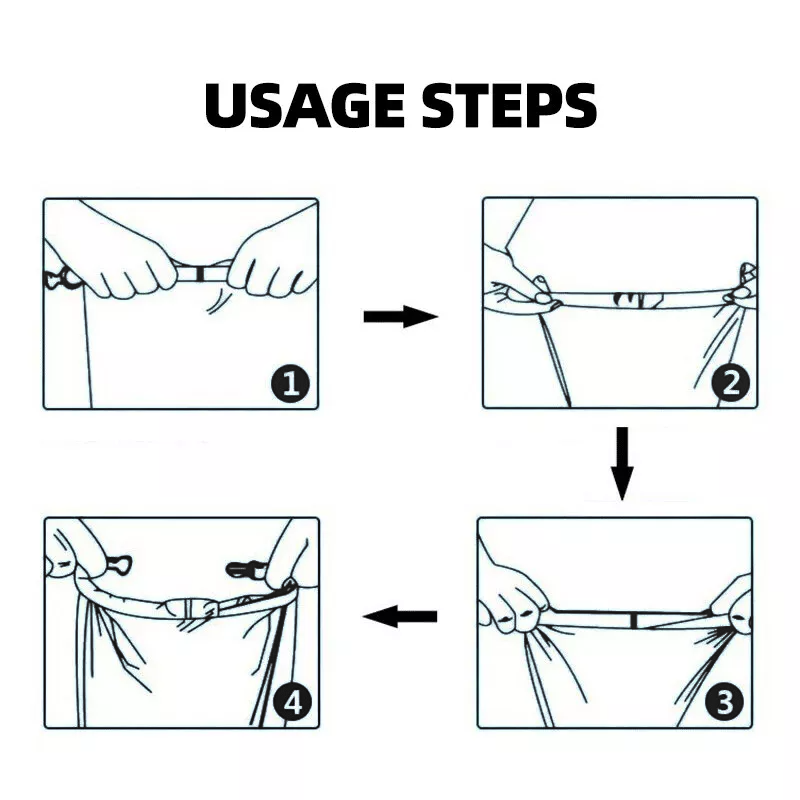 USAGE STEPS

1

2

3

4