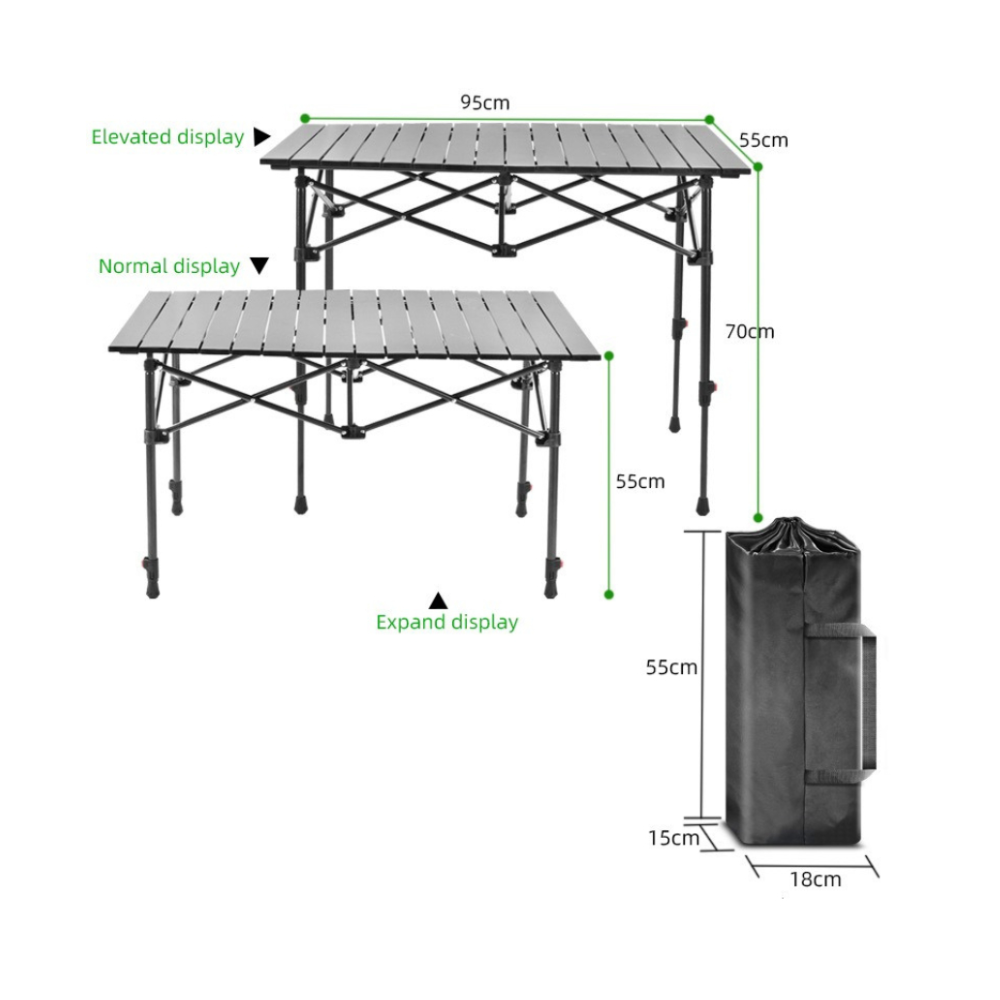 95cm
Elevated display ▶
55cm
Normal display ▼
70cm
55cm
▲
Expand display
55cm
15cm
18cm