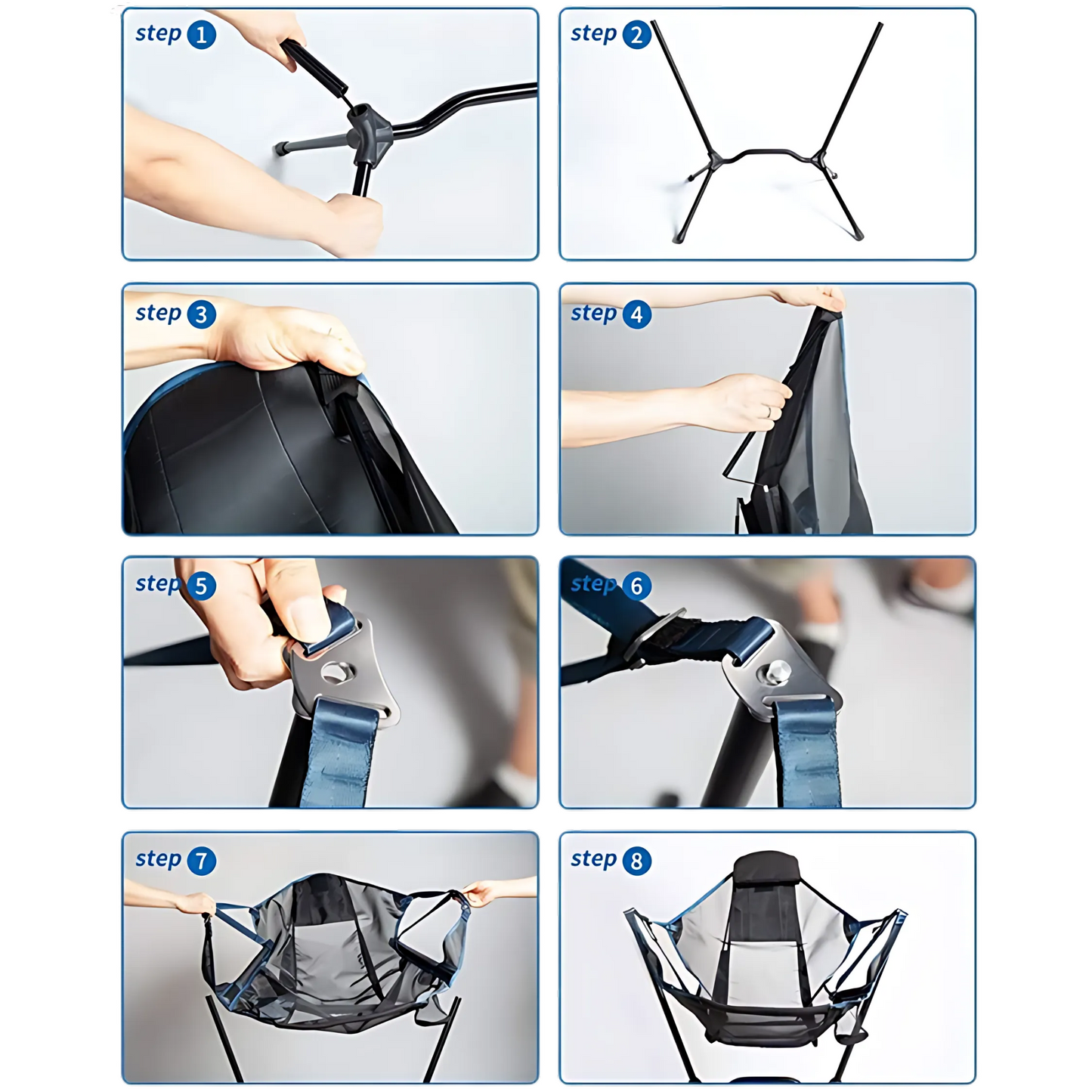 step 1

step 2

step 3

step 4

step 5

step 6

step 7

step 8