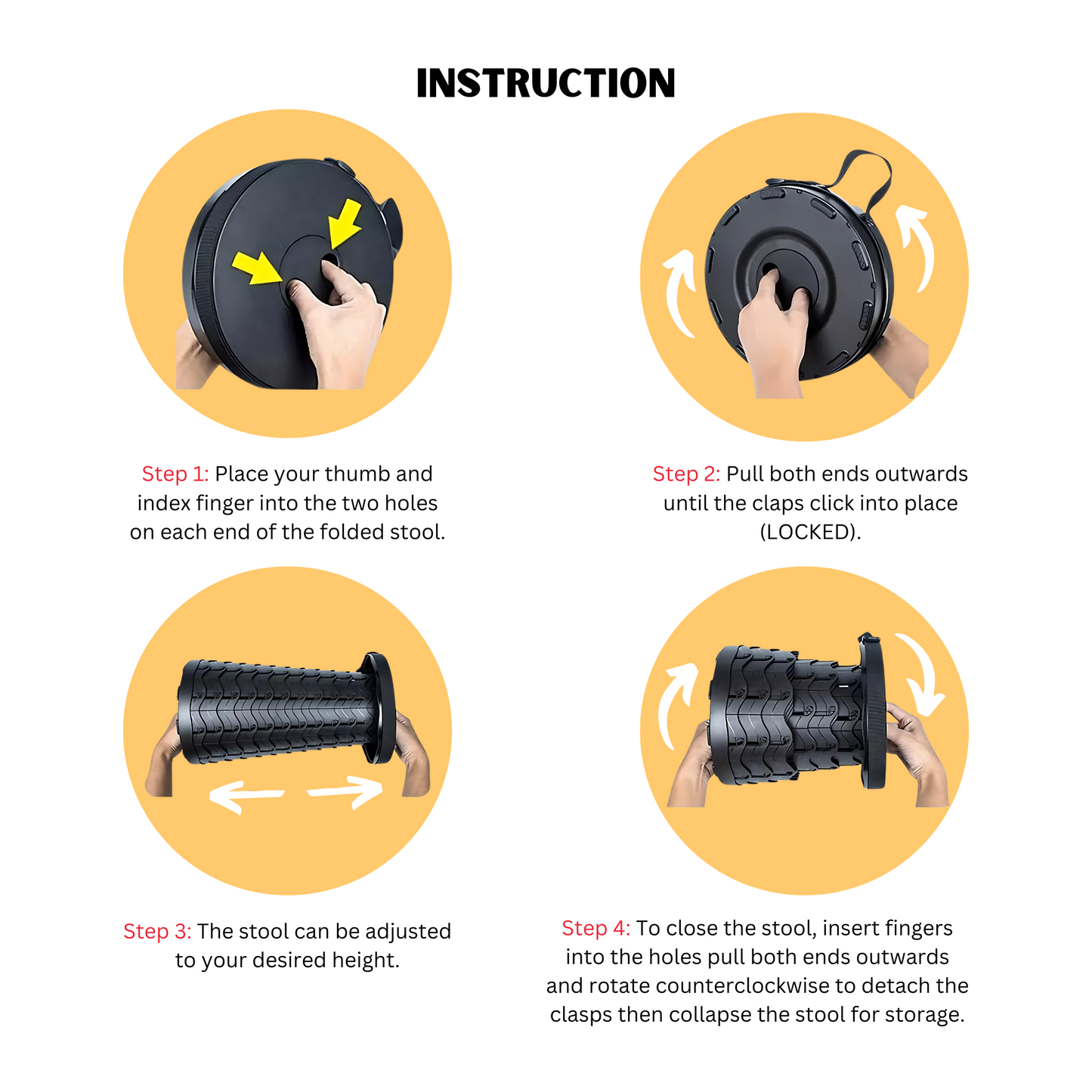 INSTRUCTION

Step 1: Place your thumb and index finger into the two holes on each end of the folded stool.

Step 2: Pull both ends outwards until the claps click into place (LOCKED).

Step 3: The stool can be adjusted to your desired height.

Step 4: To close the stool, insert fingers into the holes pull both ends outwards and rotate counterclockwise to detach the clasps then collapse the stool for storage.