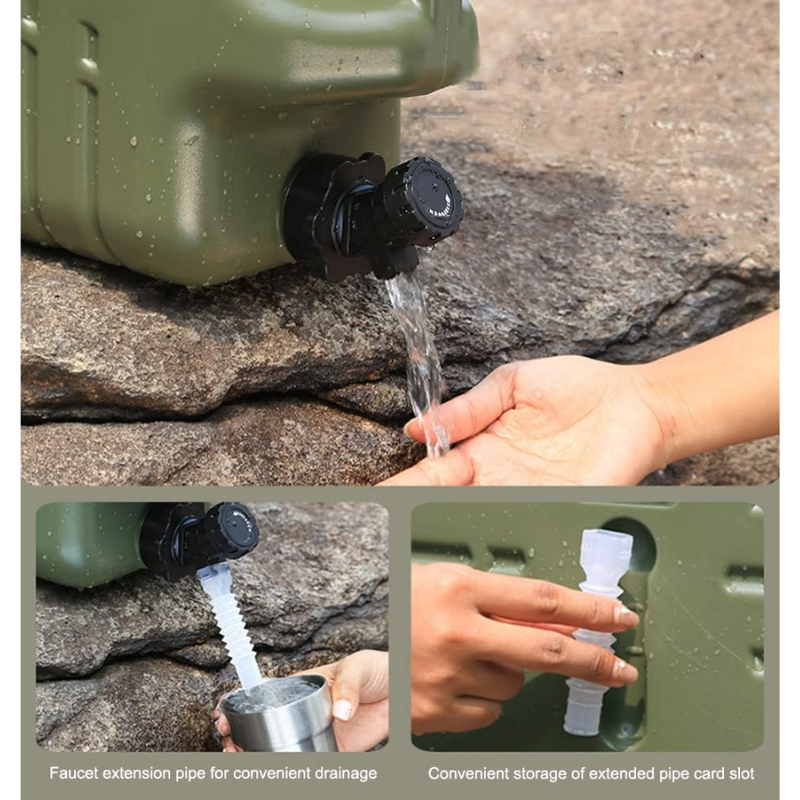 Faucet extension pipe for convenient drainage

Convenient storage of extended pipe card slot